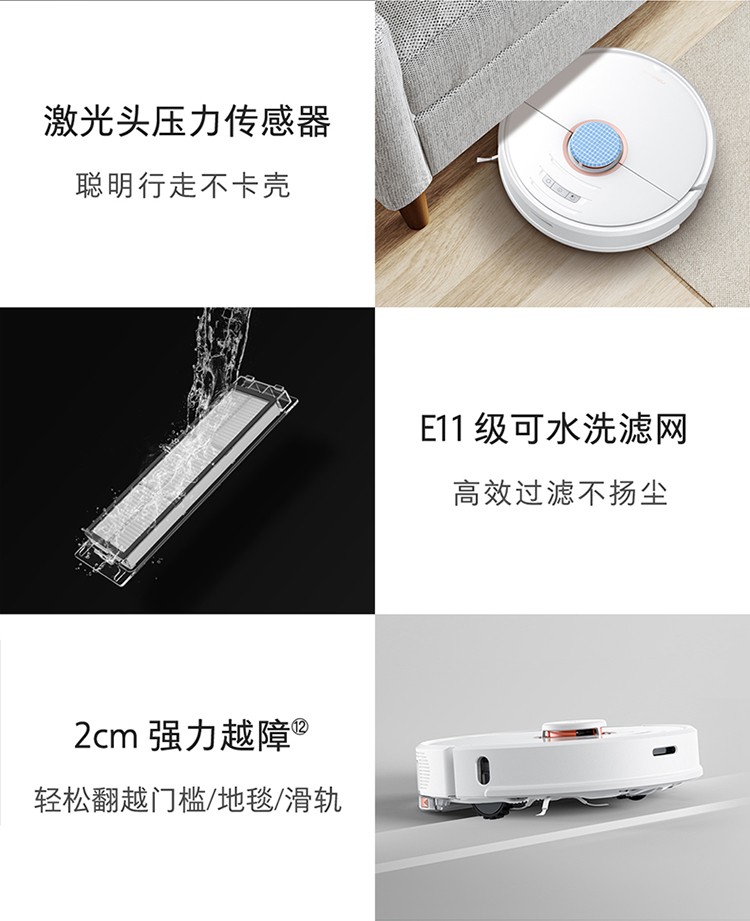 激光头压力传感器

聪明行走不卡壳

E11 级可水洗滤网

高效过滤不扬尘

2cm 强力越障⑫

轻松翻越门槛/地毯/滑轨