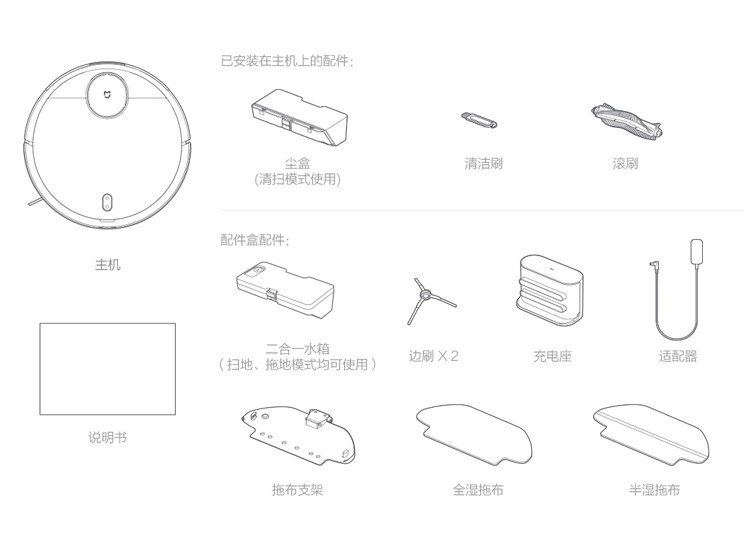 主机

说明书

已安装在主机上的配件:

尘盒
(清扫模式使用)

清洁刷

滚刷

配件盒配件:

二合一水箱
(扫地、拖地模式均可使用)

边刷 X 2

充电座

适配器

拖布支架

全湿拖布

半湿拖布