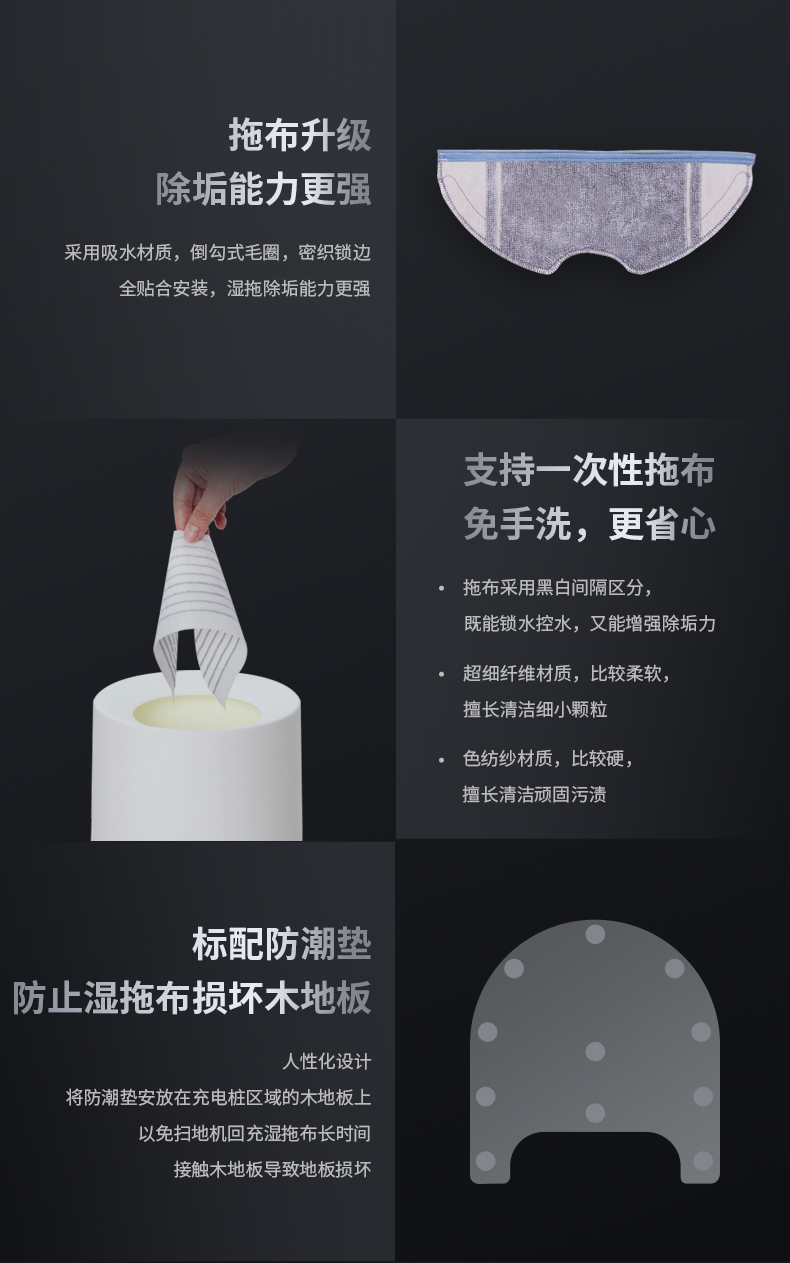 拖布升级
除垢能力更强

采用吸水材质，倒勾式毛圈，密织锁边
全贴合安装，湿拖除垢能力更强

支持一次性拖布
免手洗，更省心

• 拖布采用黑白间隔区分，
既能锁水控水，又能增强除垢力

• 超细纤维材质，比较柔软，
擅长清洁细小颗粒

• 色纺纱材质，比较硬，
擅长清洁顽固污渍

标配防潮垫
防止湿拖布损坏木地板

人性化设计
将防潮垫安放在充电桩区域的木地板上
以免扫地机回充湿拖布长时间
接触木地板导致地板损坏