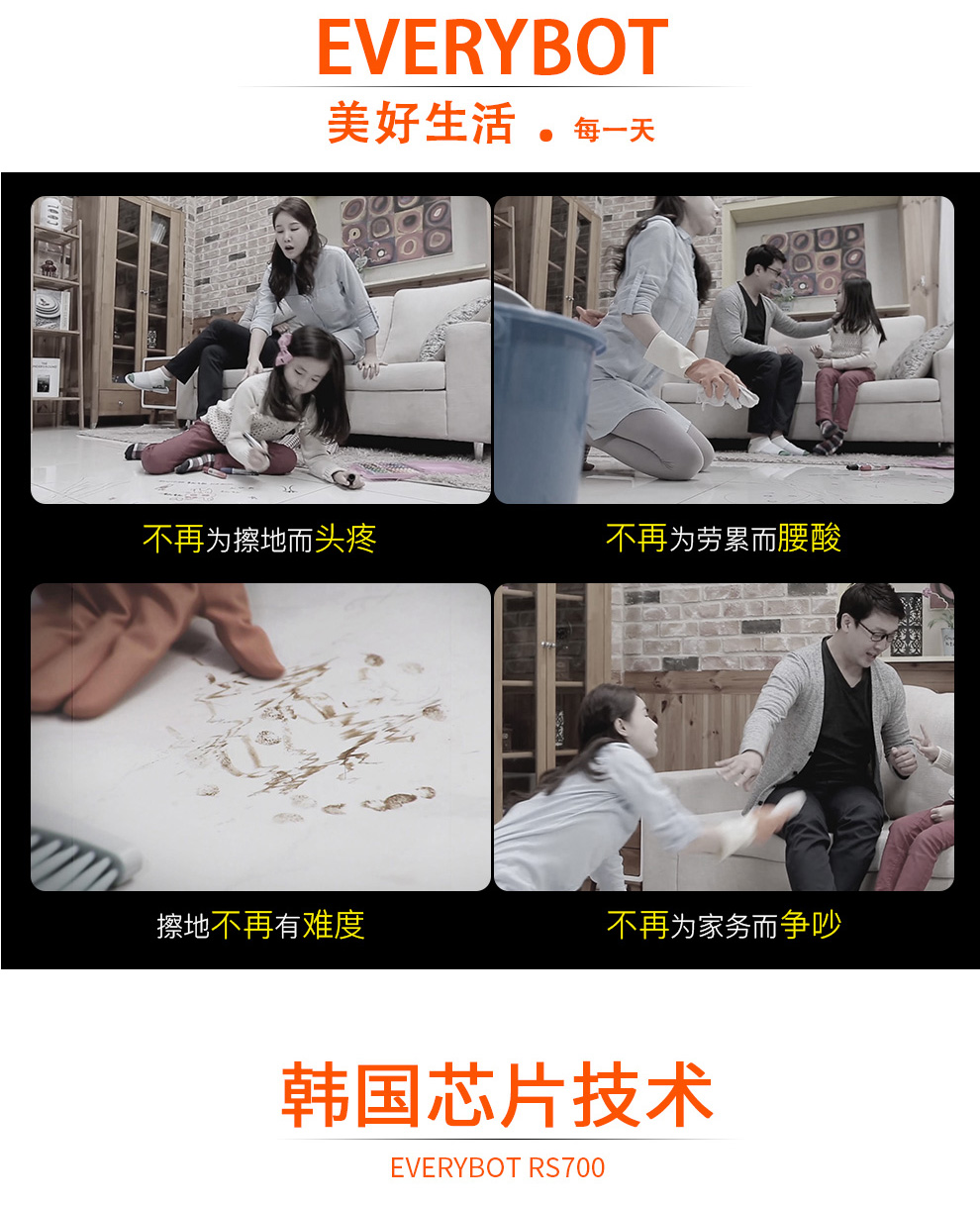 EVERYBOT

美好生活 . 每一天

不再为擦地而头疼

不再为劳累而腰酸

擦地不再有难度

不再为家务而争吵

韩国芯片技术

EVERYBOT RS700