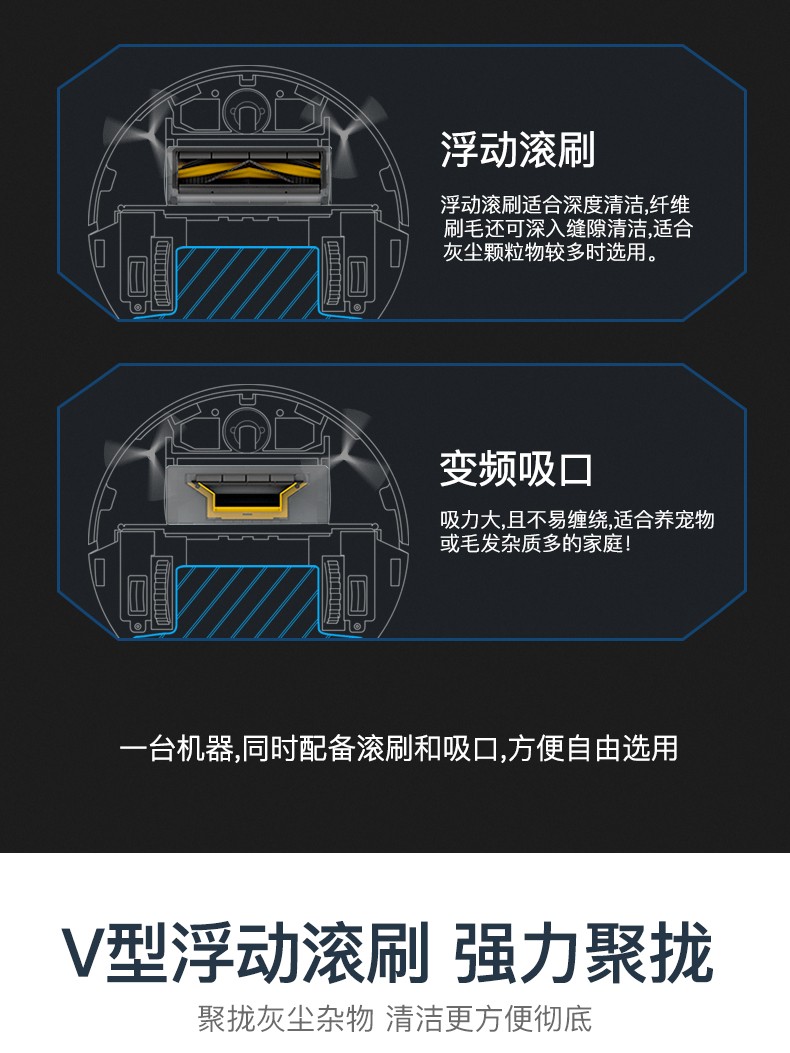 浮动滚刷

浮动滚刷适合深度清洁,纤维刷毛还可深入缝隙清洁,适合灰尘颗粒物较多时选用。

变频吸口

吸力大,且不易缠绕,适合养宠物或毛发杂质多的家庭!

一台机器,同时配备滚刷和吸口,方便自由选用

V型浮动滚刷 强力聚拢

聚拢灰尘杂物 清洁更方便彻底