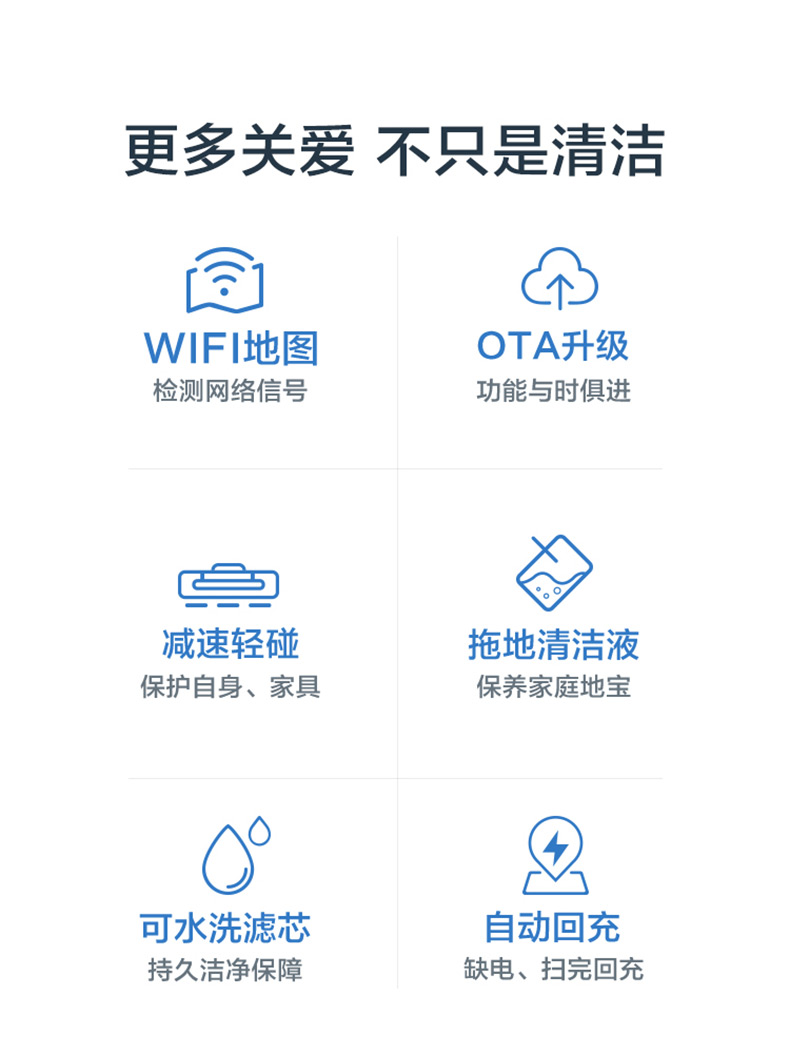 更多关爱 不只是清洁

WIFI地图
检测网络信号

OTA升级
功能与时俱进

减速轻碰
保护自身、家具

拖地清洁液
保养家庭地宝

可水洗滤芯
持久洁净保障

自动回充
缺电、扫完回充