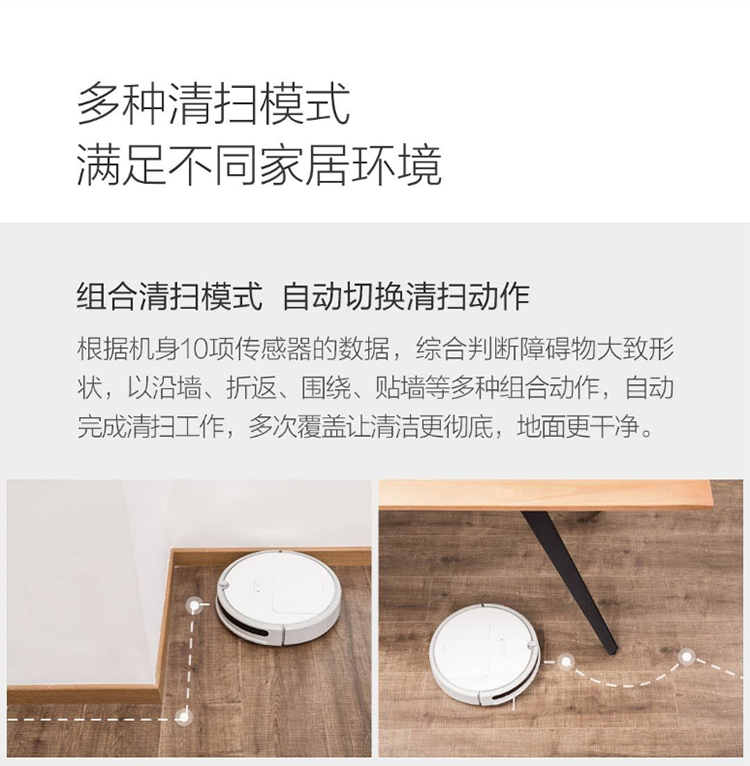 多种清扫模式
满足不同家居环境

组合清扫模式 自动切换清扫动作

根据机身10项传感器的数据，综合判断障碍物大致形状，以沿墙、折返、围绕、贴墙等多种组合动作，自动完成清扫工作，多次覆盖让清洁更彻底，地面更干净。