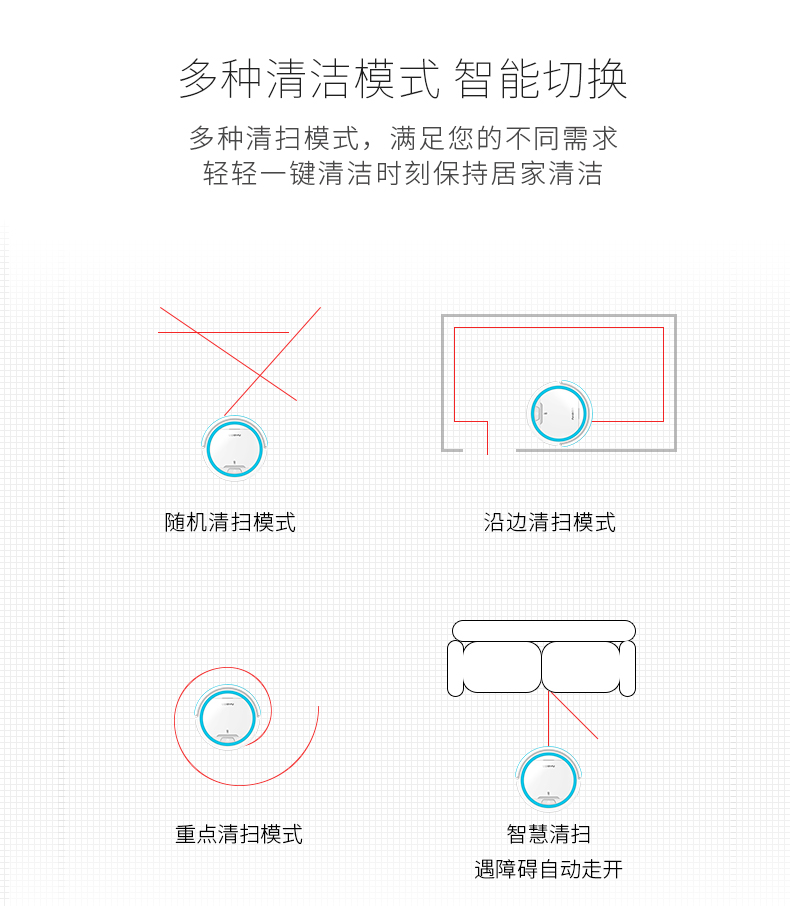 多种清洁模式 智能切换

多种清扫模式，满足您的不同需求
轻轻一键清洁时刻保持居家清洁

随机清扫模式

沿边清扫模式

重点清扫模式

智慧清扫
遇障碍自动走开