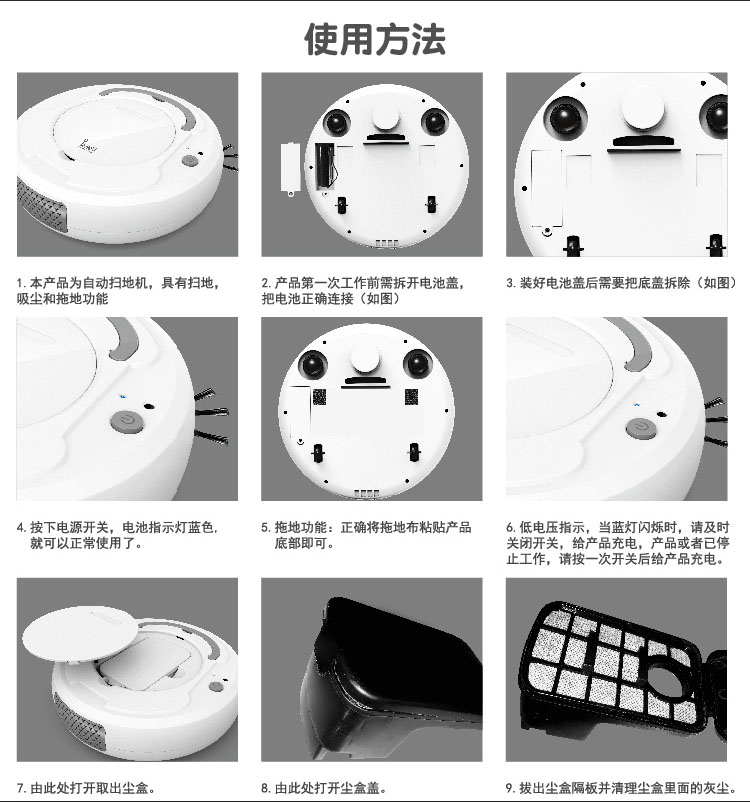 使用方法

1. 本产品为自动扫地机，具有扫地，吸尘和拖地功能

2. 产品第一次工作前需拆开电池盖，把电池正确连接（如图）

3. 装好电池盖后需要把底盖拆除（如图）

4. 按下电源开关，电池指示灯蓝色，就可以正常使用了。

5. 拖地功能：正确将拖地布粘贴产品底部即可。

6. 低电压指示，当蓝灯闪烁时，请及时关闭开关，给产品充电，产品或者已停止工作，请按一次开关后给产品充电。

7. 由此处打开取出尘盒。

8. 由此处打开尘盒盖。

9. 拔出尘盒隔板并清理尘盒里面的灰尘。