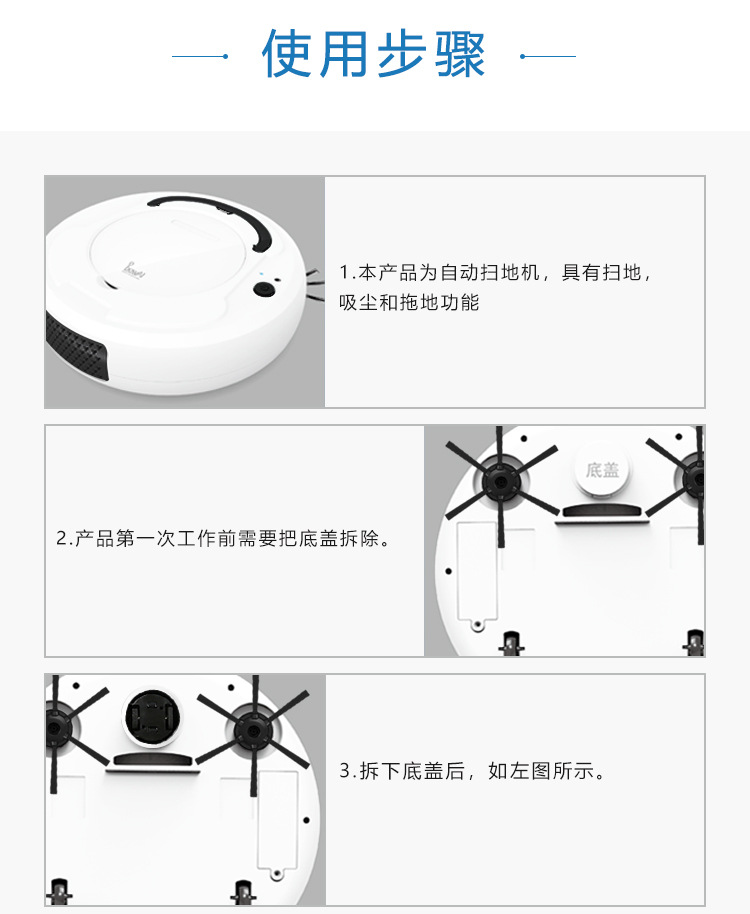 使用步骤

1.本产品为自动扫地机，具有扫地，吸尘和拖地功能

2.产品第一次工作前需要把底盖拆除。

底盖

3.拆下底盖后，如左图所示。